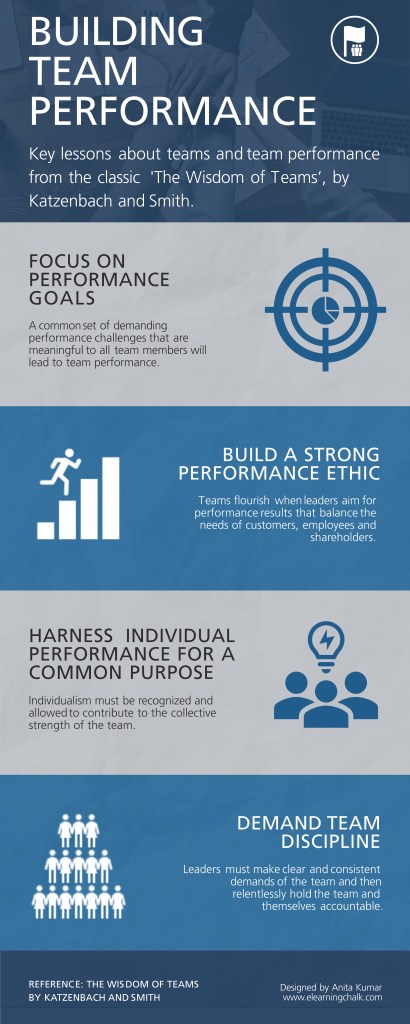 BUILDING TEAM PERFORMANCE

Key lessons about teams and team performance from the classic 'The Wisdom of Teams', by Katzenbach and Smith.

FOCUS ON PERFORMANCE GOALS

A common set of demanding performance challenges that are meaningful to all team members will lead to team performance.

BUILD A STRONG PERFORMANCE ETHIC

Teams flourish when leaders aim for performance results that balance the needs of customers, employees and shareholders.

HARNESS INDIVIDUAL PERFORMANCE FOR A COMMON PURPOSE

Individualism must be recognized and allowed to contribute to the collective strength of the team.

DEMAND TEAM DISCIPLINE

Leaders must make clear and consistent demands of the team and then relentlessly hold the team and themselves accountable.

REFERENCE: THE WISDOM OF TEAMS BY KATZENBACH AND SMITH

Designed by Anita Kumar
www.elearningchalk.com